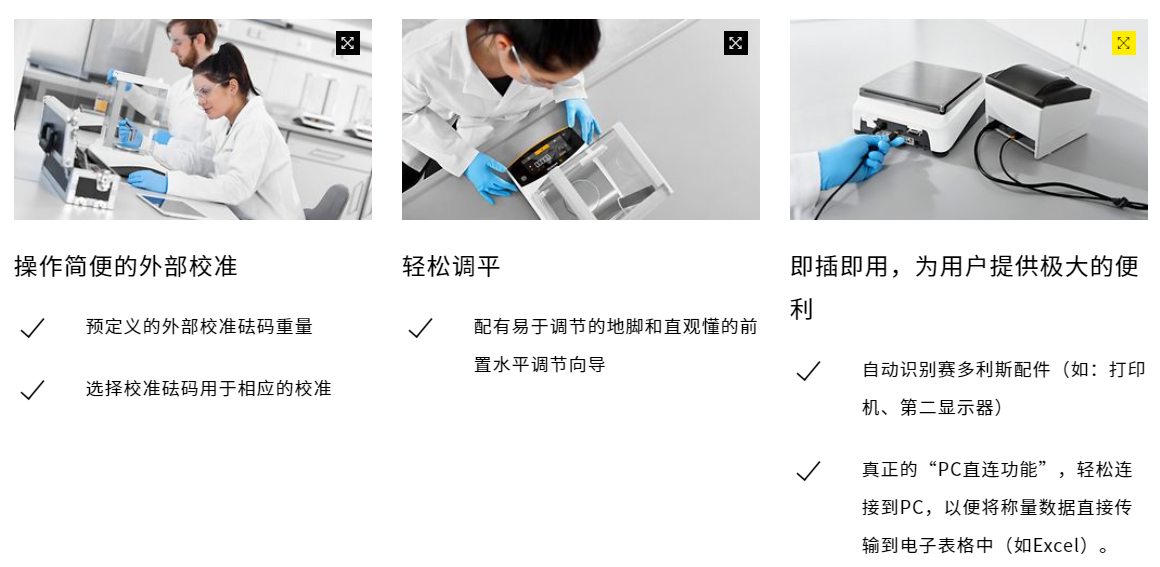 操作简便的外部校准

预定义的外部校准砝码重量

选择校准砝码用于相应的校准

轻松调平

配有易于调节的地脚和直观懂的前置水平调节向导

即插即用，为用户提供极大的便利

自动识别赛多利斯配件（如：打印机、第二显示器）

真正的“PC直连功能”，轻松连接到PC，以便将称量数据直接传输到电子表格中（如Excel）。